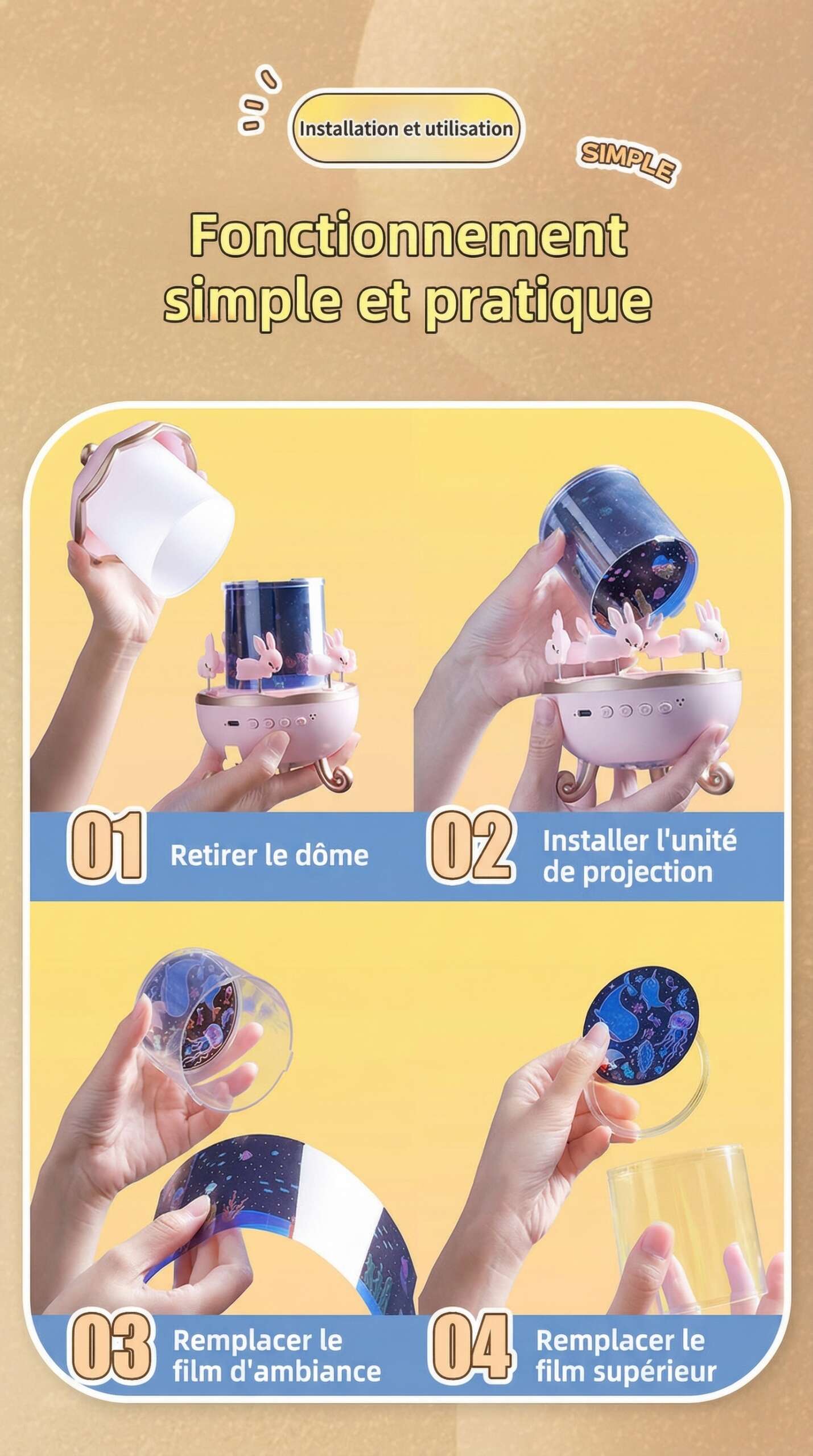 Installation et utilisation

SIMPLE

Fonctionnement simple et pratique

01 Retirer le dôme

02 Installer l'unité de projection

03 Remplacer le film d'ambiance

04 Remplacer le film supérieur